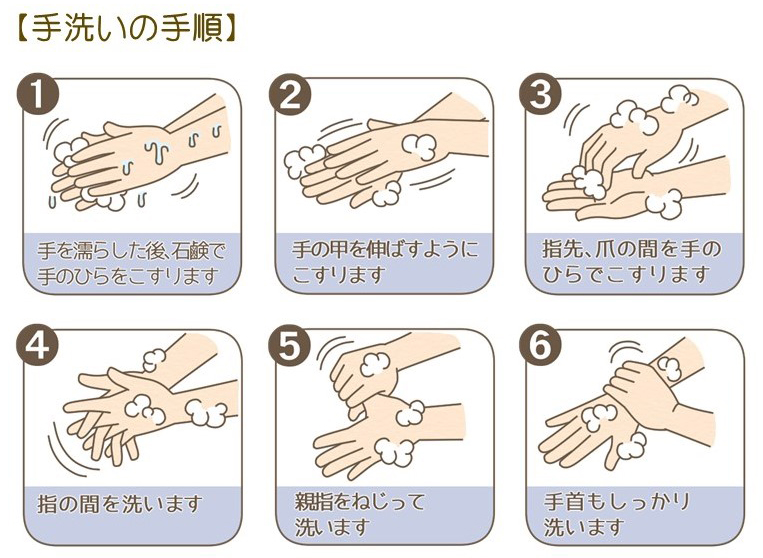 【手洗いの手順】

1
手を濡らした後､石鹸で手のひらをこすります

2
手の甲を伸ばすようにこすります

3
指先、爪の間を手のひらでこすります

4
指の間を洗います

5
親指をねじって洗います

6
手首もしっかり洗います